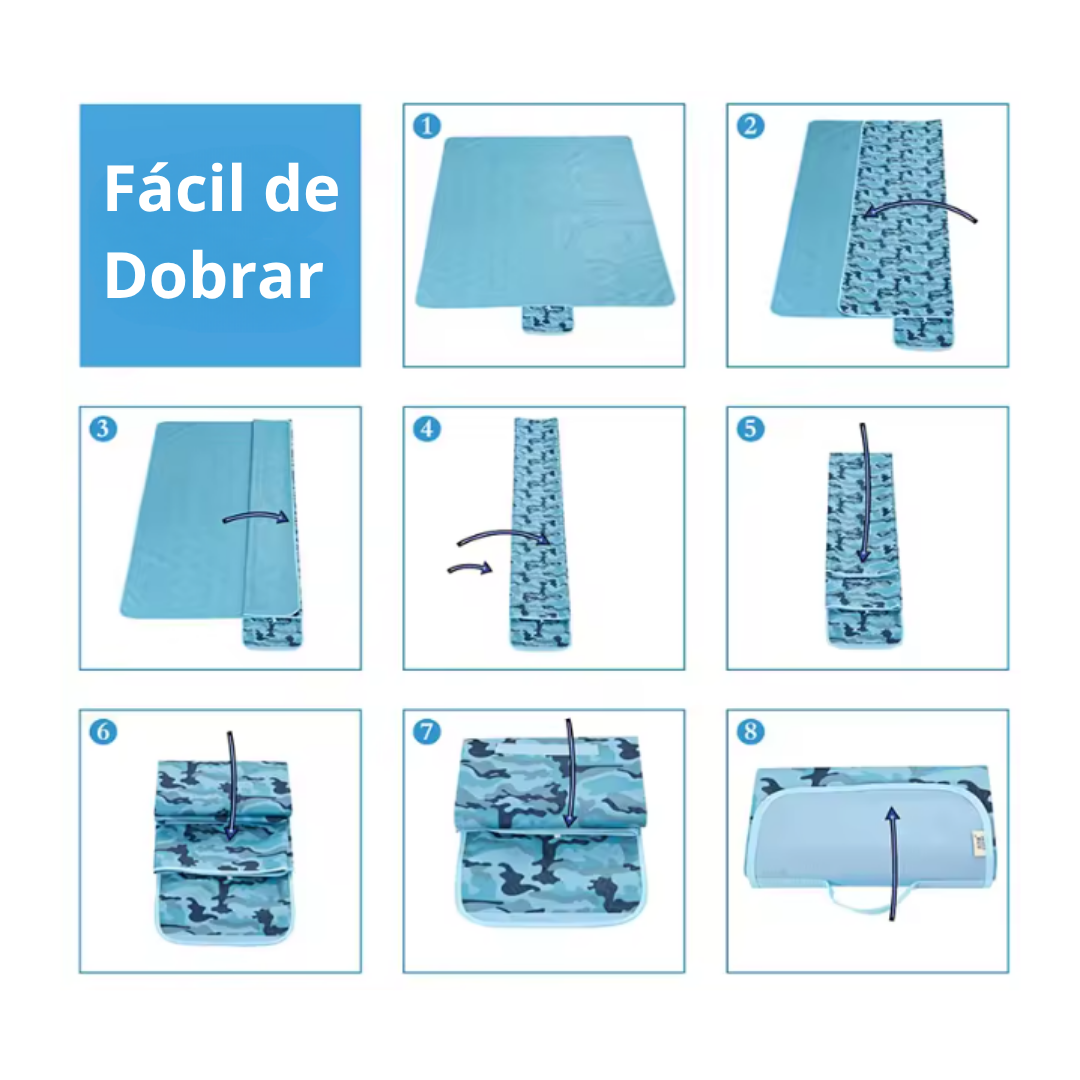 Fácil de Dobrar

1

2

3

4

5

6

7

8